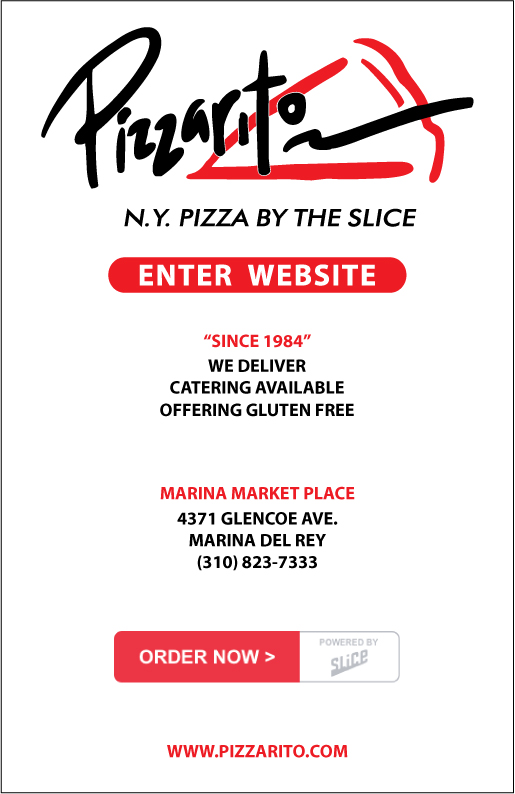 Pizzarito

N.Y. PIZZA BY THE SLICE

ENTER WEBSITE

"SINCE 1984"
WE DELIVER
CATERING AVAILABLE
OFFERING GLUTEN FREE

MARINA MARKET PLACE
4371 GLENCOE AVE.
MARINA DEL REY
(310) 823-7333

ORDER NOW >

POWERED BY
slice

WWW.PIZZARITO.COM